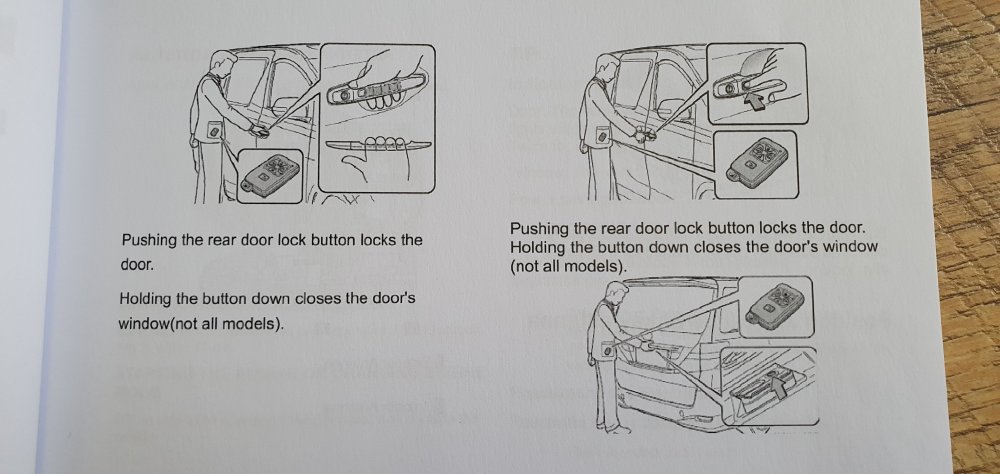 Pushing the rear door lock button locks the door.

Holding the button down closes the door's window(not all models).

Pushing the rear door lock button locks the door.
Holding the button down closes the door's window (not all models).